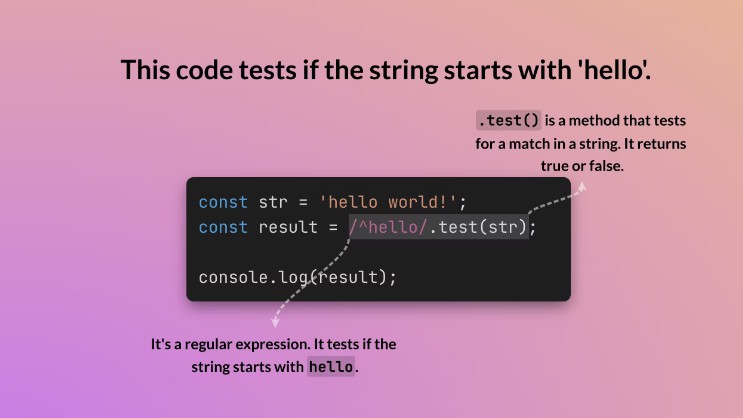 This code tests if the string starts with 'hello'.

.test() is a method that tests for a match in a string. It returns true or false.

const str = 'hello world!';
const result = /^hello/.test(str);

console.log(result);

It's a regular expression. It tests if the string starts with hello.